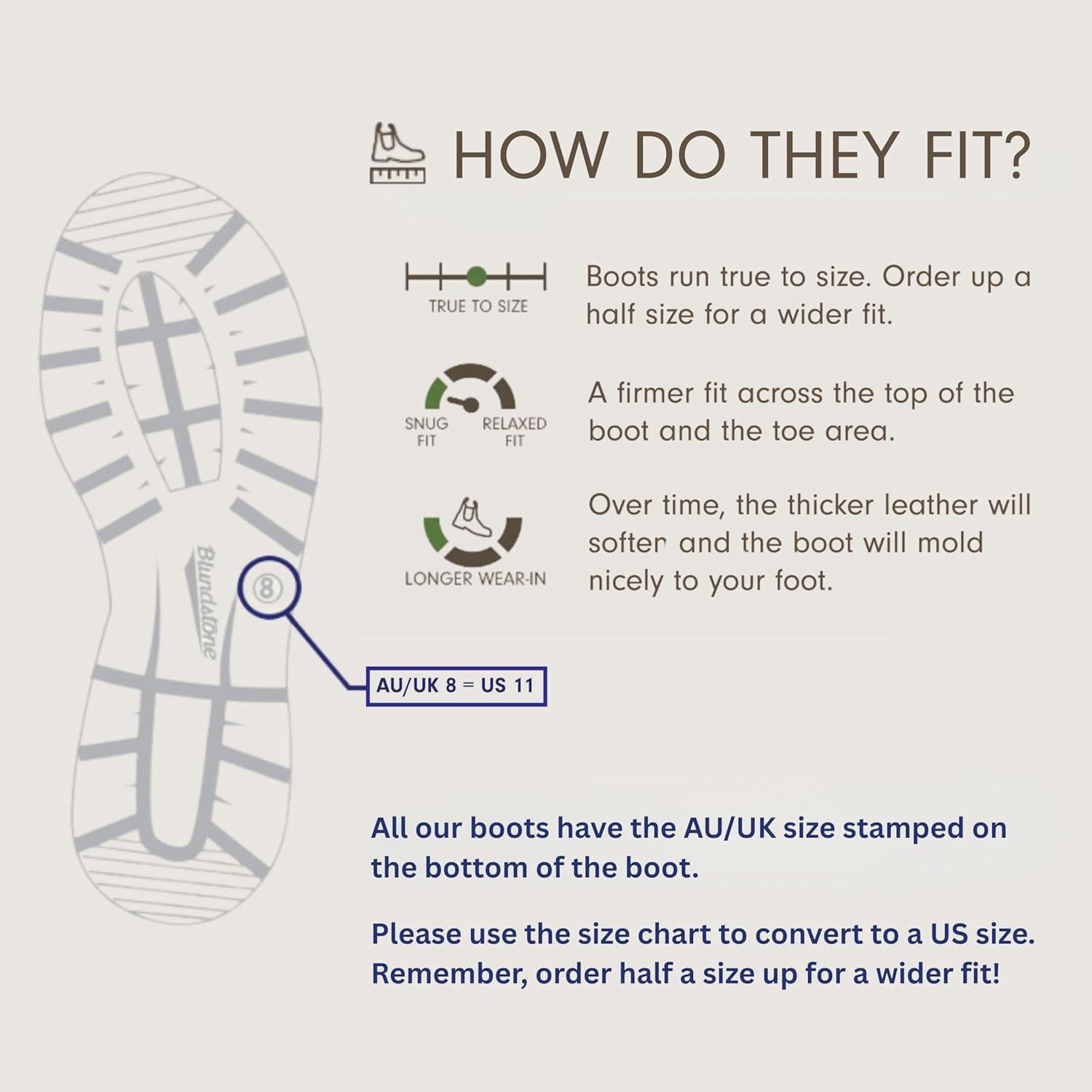 HOW DO THEY FIT?

TRUE TO SIZE

Boots run true to size. Order up a half size for a wider fit.

SNUG FIT

RELAXED FIT

A firmer fit across the top of the boot and the toe area.

LONGER WEAR-IN

Over time, the thicker leather will soften and the boot will mold nicely to your foot.

Blundstone

8

AU/UK 8 = US 11

All our boots have the AU/UK size stamped on the bottom of the boot.

Please use the size chart to convert to a US size. Remember, order half a size up for a wider fit!