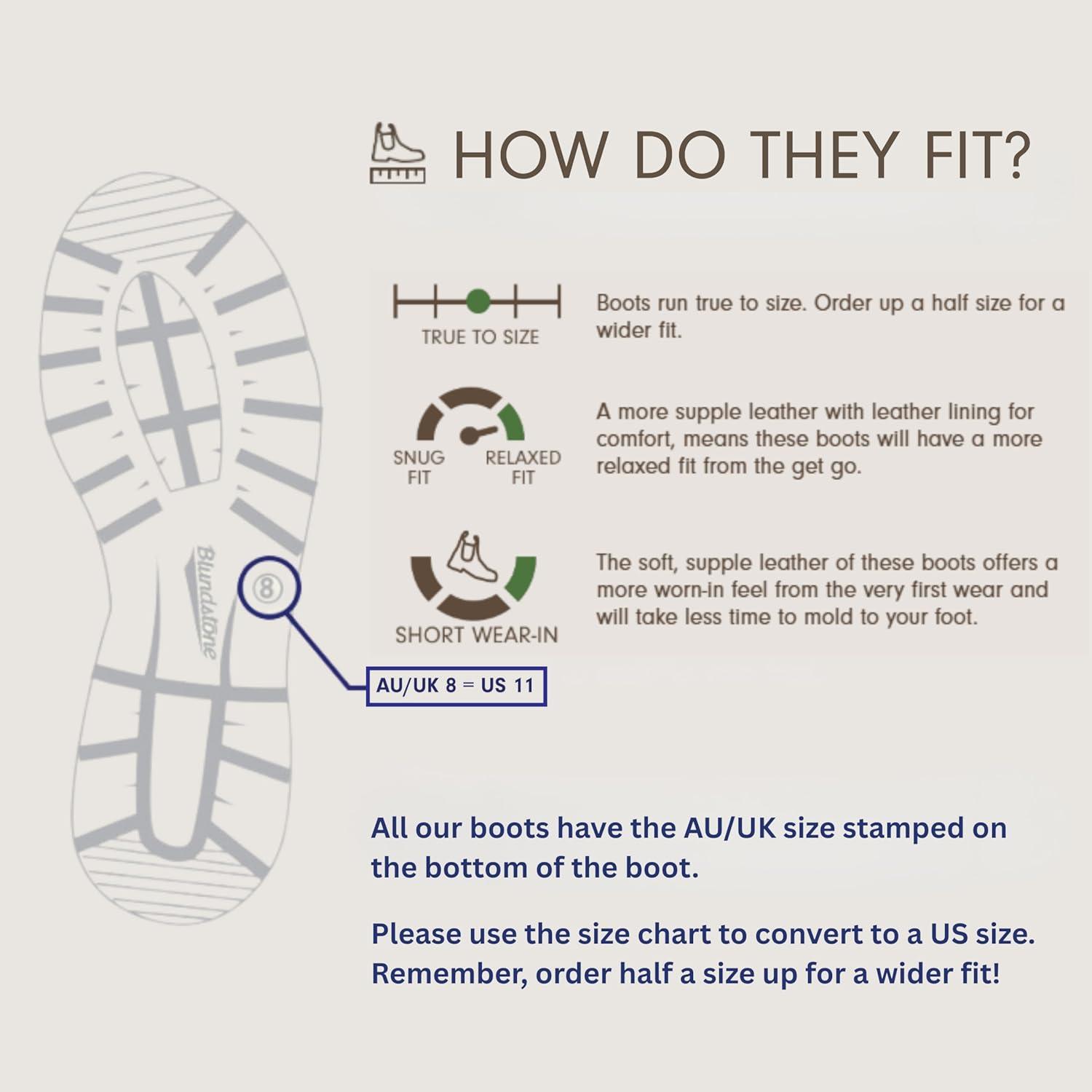 HOW DO THEY FIT?

TRUE TO SIZE

Boots run true to size. Order up a half size for a wider fit.

SNUG FIT

RELAXED FIT

A more supple leather with leather lining for comfort, means these boots will have a more relaxed fit from the get go.

SHORT WEAR-IN

The soft, supple leather of these boots offers a more worn-in feel from the very first wear and will take less time to mold to your foot.

Blundstone

8

AU/UK 8 = US 11

All our boots have the AU/UK size stamped on the bottom of the boot.

Please use the size chart to convert to a US size. Remember, order half a size up for a wider fit!