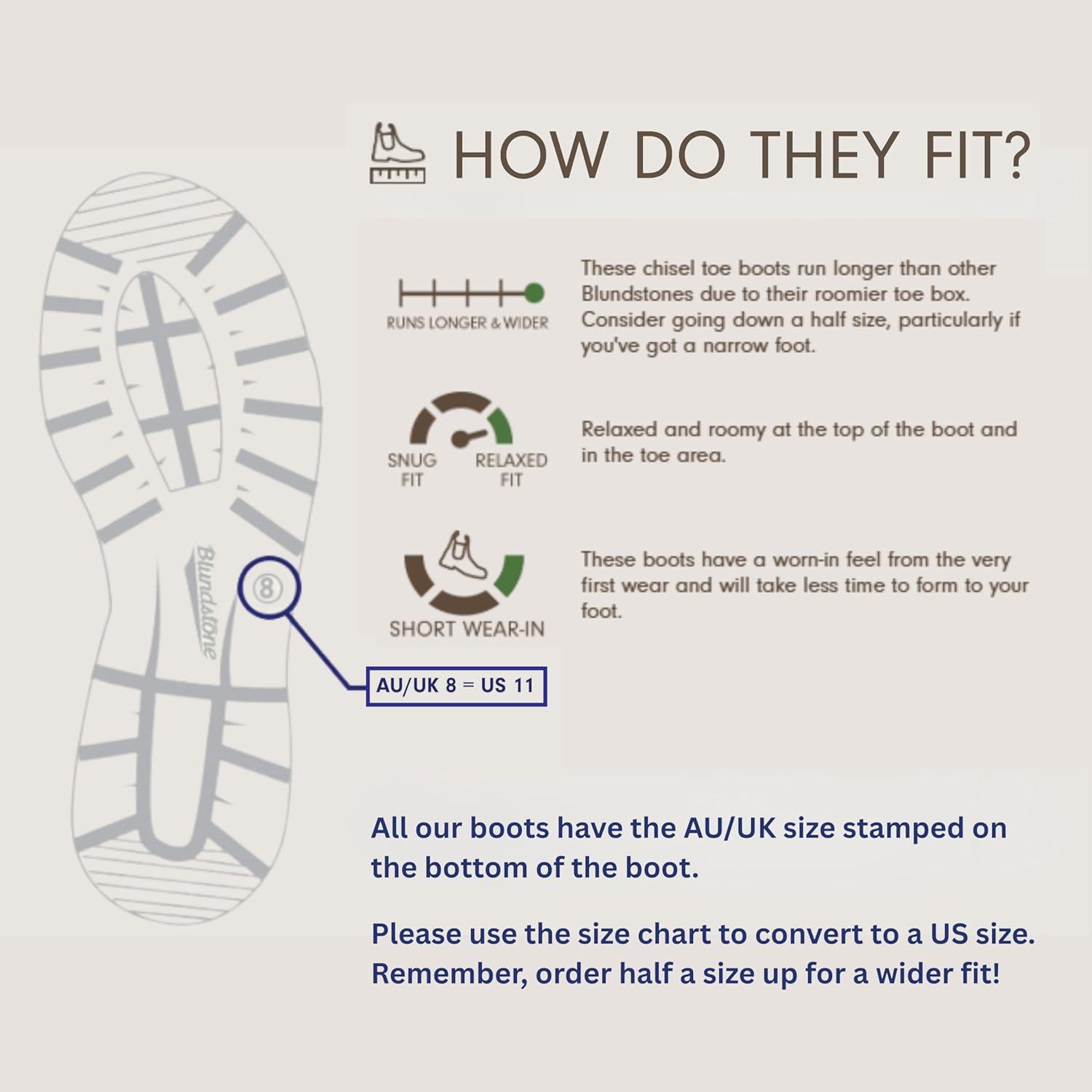 HOW DO THEY FIT?

RUNS LONGER & WIDER

These chisel toe boots run longer than other Blundstones due to their roomier toe box. Consider going down a half size, particularly if you've got a narrow foot.

SNUG FIT RELAXED FIT

Relaxed and roomy at the top of the boot and in the toe area.

SHORT WEAR-IN

These boots have a worn-in feel from the very first wear and will take less time to form to your foot.

Blundstone

8

AU/UK 8 = US 11

All our boots have the AU/UK size stamped on the bottom of the boot.

Please use the size chart to convert to a US size. Remember, order half a size up for a wider fit!