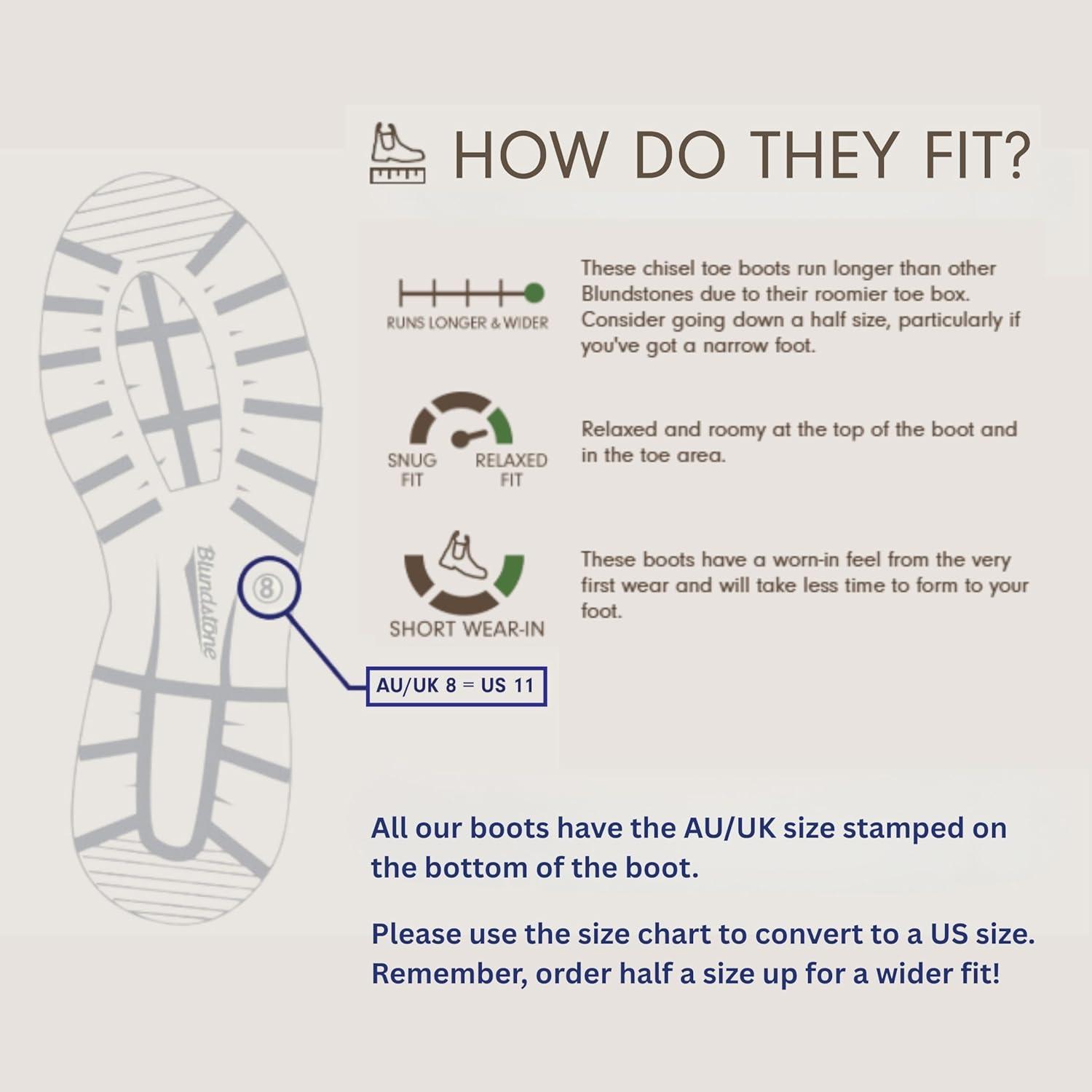 HOW DO THEY FIT?

RUNS LONGER & WIDER

These chisel toe boots run longer than other Blundstones due to their roomier toe box. Consider going down a half size, particularly if you've got a narrow foot.

SNUG FIT

RELAXED FIT

Relaxed and roomy at the top of the boot and in the toe area.

SHORT WEAR-IN

These boots have a worn-in feel from the very first wear and will take less time to form to your foot.

Blundstone

8

AU/UK 8 = US 11

All our boots have the AU/UK size stamped on the bottom of the boot.

Please use the size chart to convert to a US size. Remember, order half a size up for a wider fit!