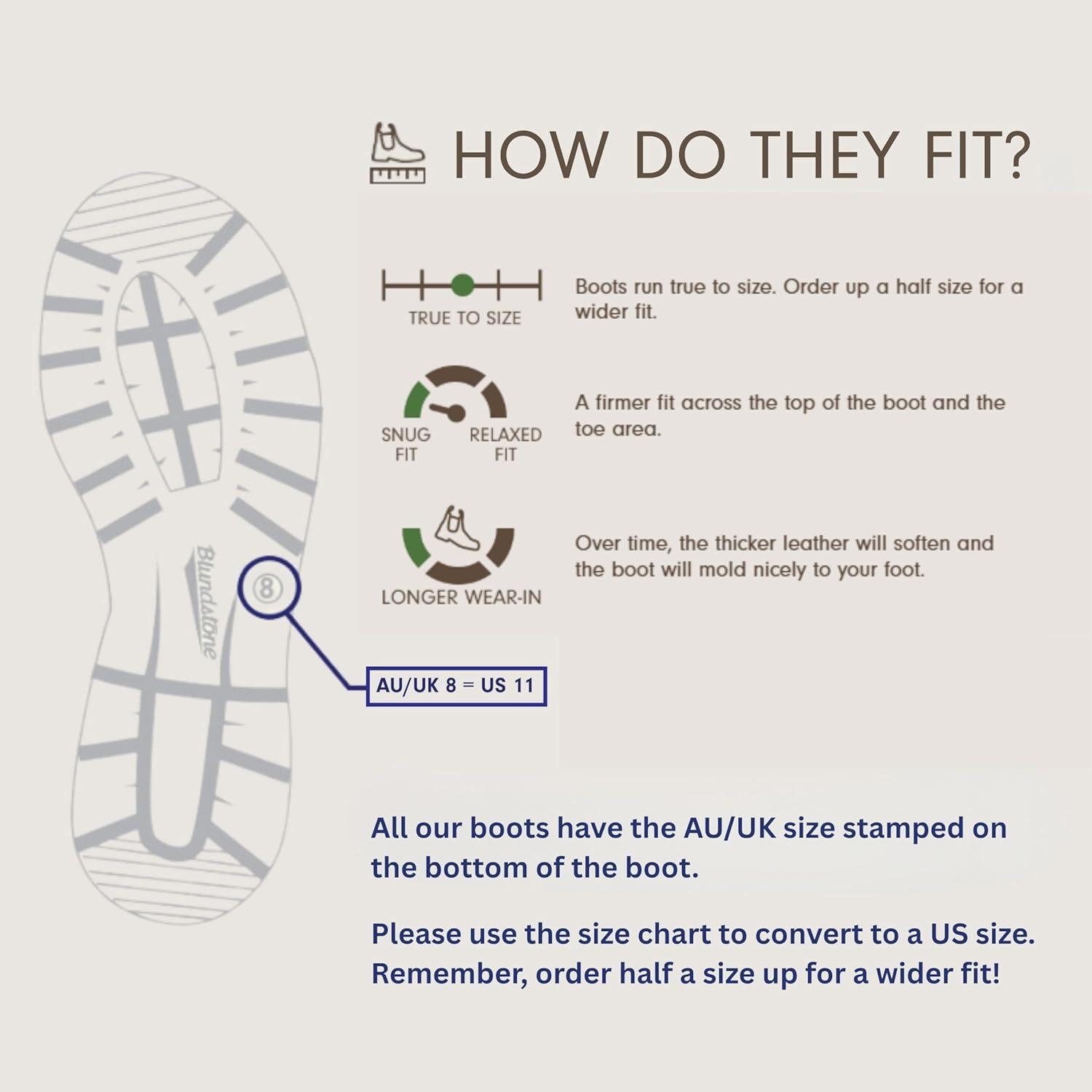 HOW DO THEY FIT?

TRUE TO SIZE

Boots run true to size. Order up a half size for a wider fit.

SNUG FIT RELAXED FIT

A firmer fit across the top of the boot and the toe area.

LONGER WEAR-IN

Over time, the thicker leather will soften and the boot will mold nicely to your foot.

Blundstone

8

AU/UK 8 = US 11

All our boots have the AU/UK size stamped on the bottom of the boot.

Please use the size chart to convert to a US size. Remember, order half a size up for a wider fit!