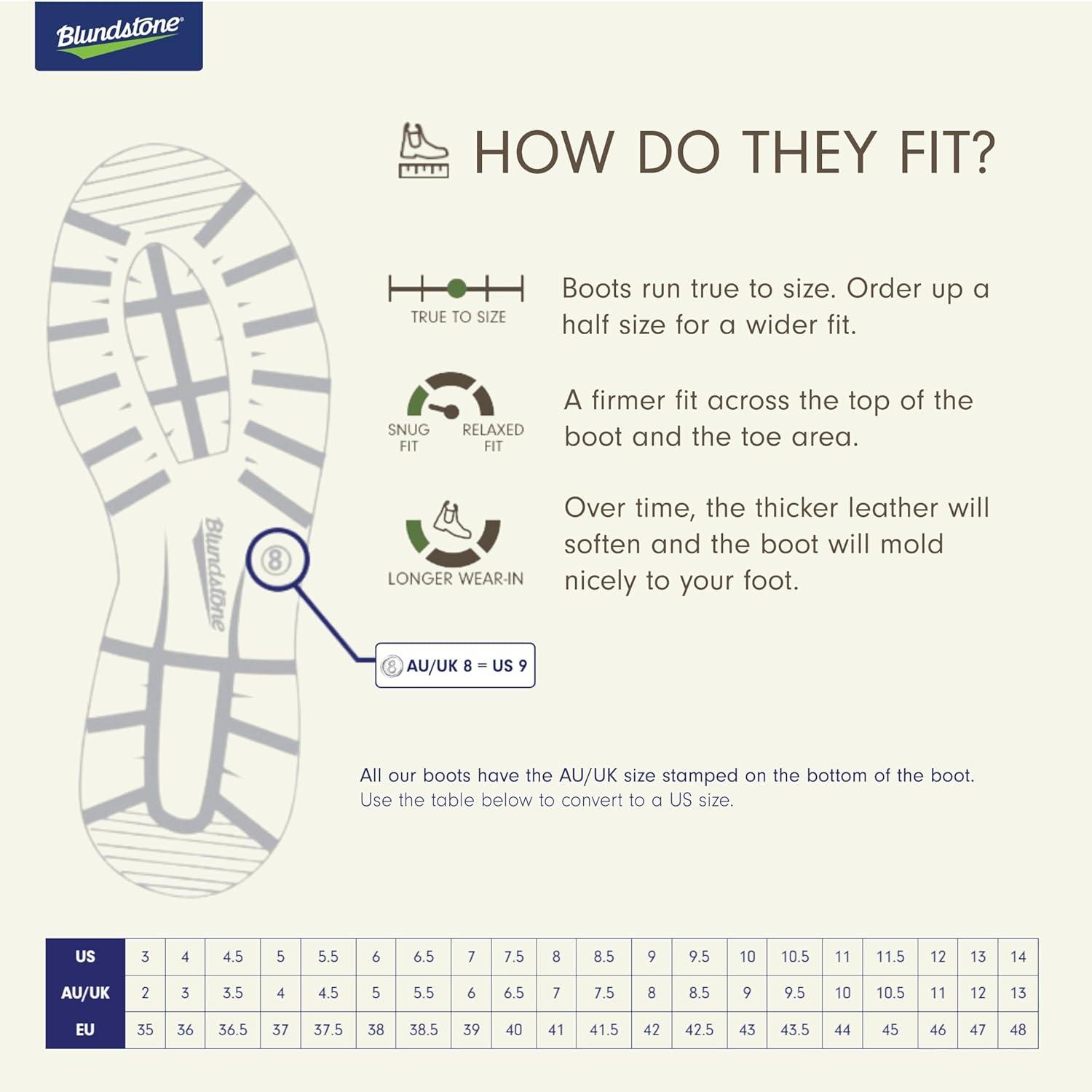 Blundstone

HOW DO THEY FIT?

TRUE TO SIZE

Boots run true to size. Order up a half size for a wider fit.

SNUG FIT

RELAXED FIT

A firmer fit across the top of the boot and the toe area.

LONGER WEAR-IN

Over time, the thicker leather will soften and the boot will mold nicely to your foot.

Blundstone

8

8 AU/UK 8 = US 9

All our boots have the AU/UK size stamped on the bottom of the boot. Use the table below to convert to a US size.

| US | 3 | 4 | 4.5 | 5 | 5.5 | 6 | 6.5 | 7 | 7.5 | 8 | 8.5 | 9 | 9.5 | 10 | 10.5 | 11 | 11.5 | 12 | 13 | 14 |
|---|---|---|---|---|---|---|---|---|---|---|---|---|---|---|---|---|---|---|---|---|
| AU/UK | 2 | 3 | 3.5 | 4 | 4.5 | 5 | 5.5 | 6 | 6.5 | 7 | 7.5 | 8 | 8.5 | 9 | 9.5 | 10 | 10.5 | 11 | 12 | 13 |
| EU | 35 | 36 | 36.5 | 37 | 37.5 | 38 | 38.5 | 39 | 40 | 41 | 41.5 | 42 | 42.5 | 43 | 43.5 | 44 | 45 | 46 | 47 | 48 |